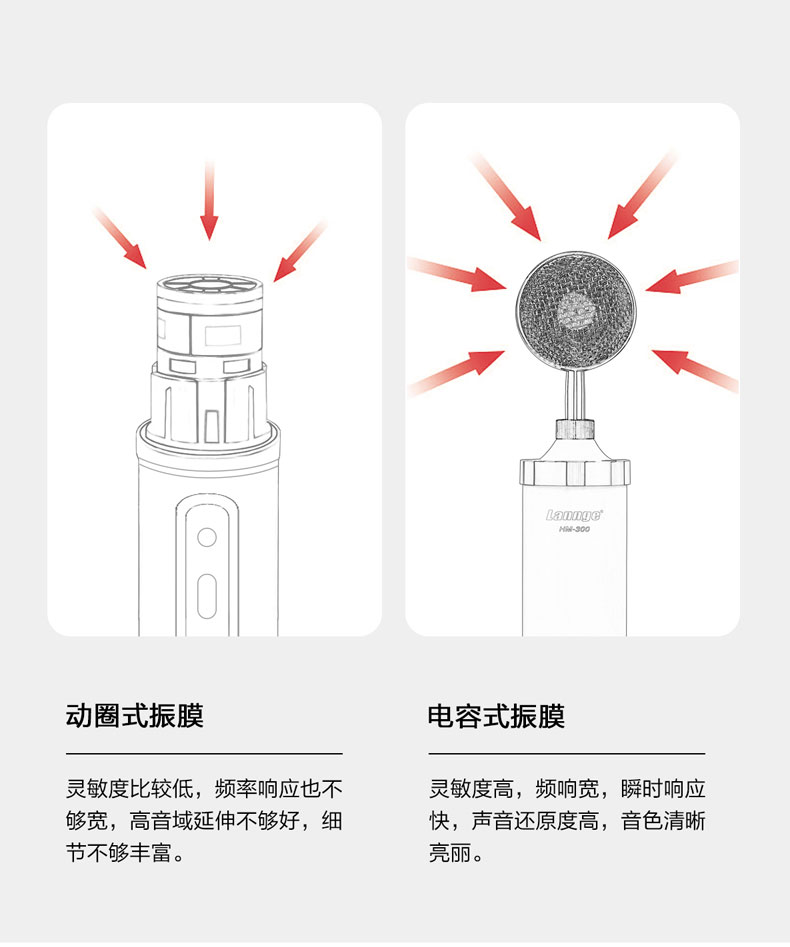 Lannge
HM-300

动圈式振膜

灵敏度比较低，频率响应也不够宽，高音域延伸不够好，细节不够丰富。

电容式振膜

灵敏度高，频响宽，瞬时响应快，声音还原度高，音色清晰亮丽。